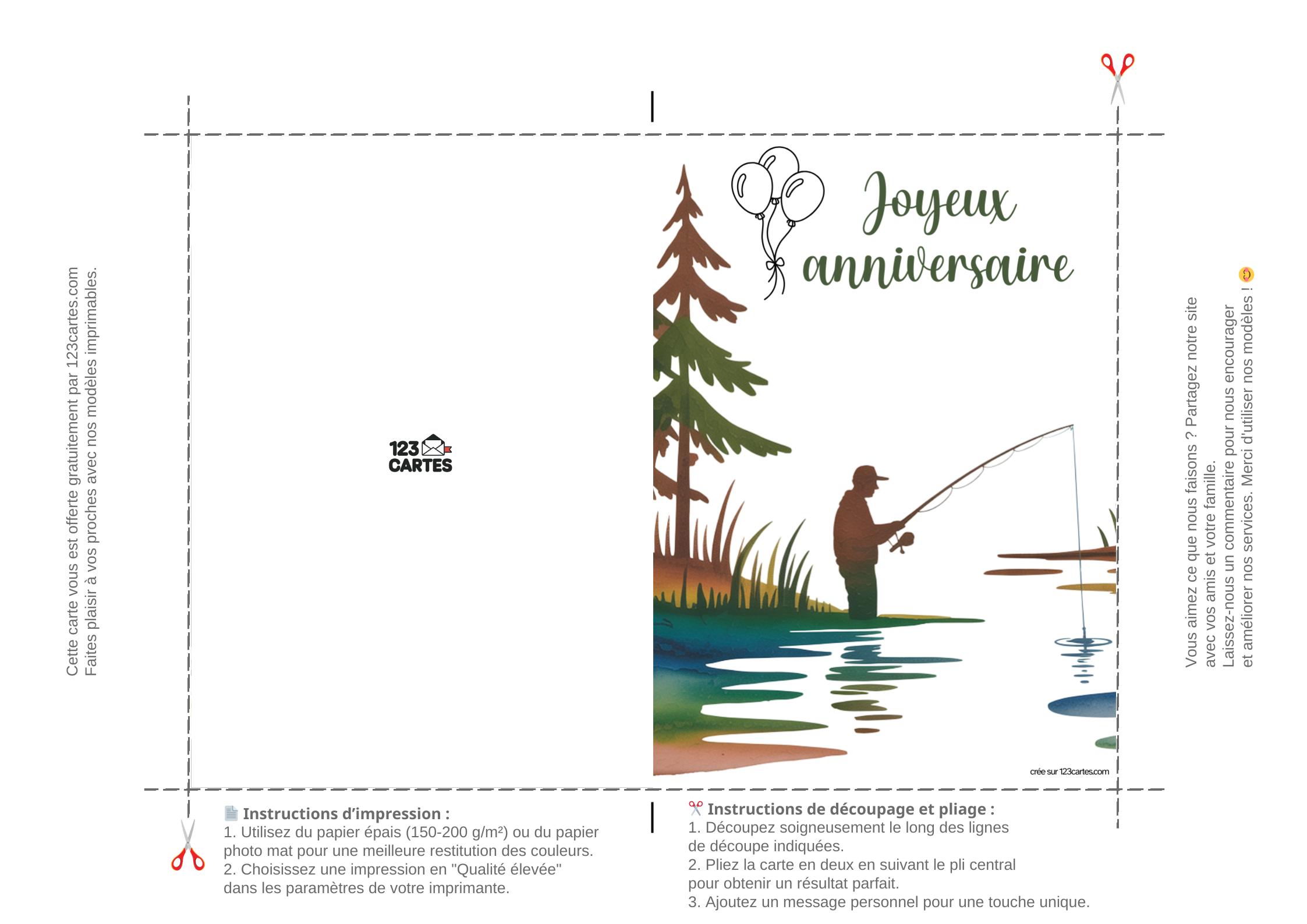 Cette carte vous est offerte gratuitement par 123cartes.com
Faites plaisir à vos proches avec nos modèles imprimables.

123 CARTES

Joyeux anniversaire

crée sur 123cartes.com

Vous aimez ce que nous faisons ? Partagez notre site avec vos amis et votre famille.
Laissez-nous un commentaire pour nous encourager et améliorer nos services. Merci d'utiliser nos modèles !

Instructions d'impression :
1. Utilisez du papier épais (150-200 g/m²) ou du papier photo mat pour une meilleure restitution des couleurs.
2. Choisissez une impression en "Qualité élevée" dans les paramètres de votre imprimante.

Instructions de découpage et pliage :
1. Découpez soigneusement le long des lignes de découpe indiquées.
2. Pliez la carte en deux en suivant le pli central pour obtenir un résultat parfait.
3. Ajoutez un message personnel pour une touche unique.